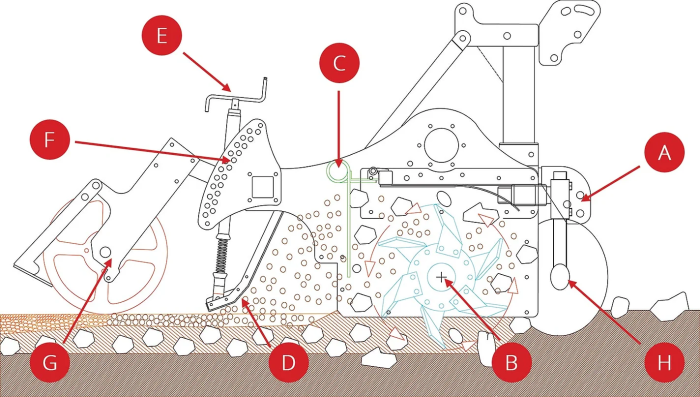 E
C
F
A
G
D
B
H